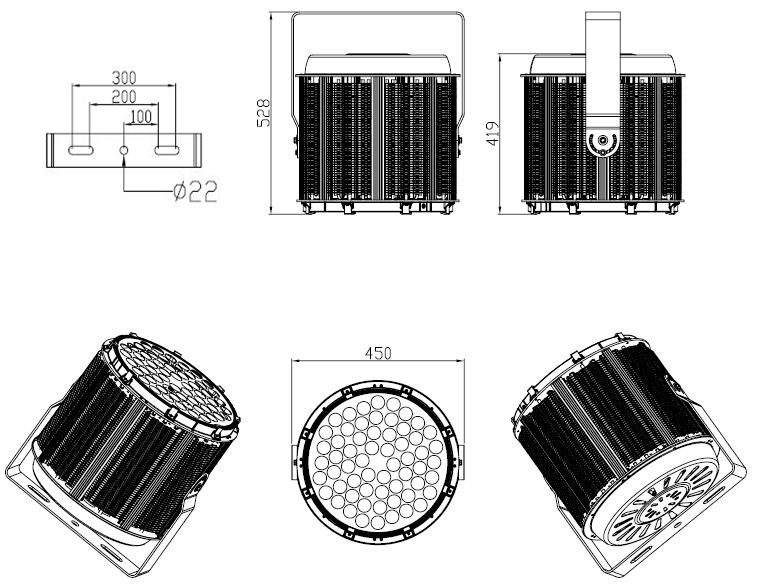 300
200
100
Ø22
528
419
450